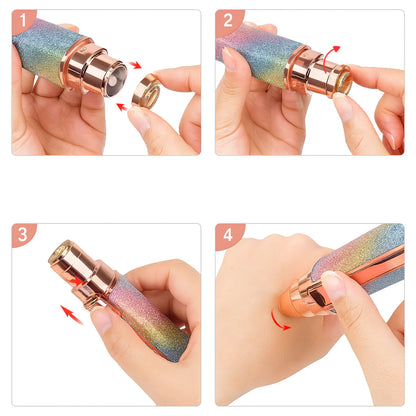 1

2

3

4