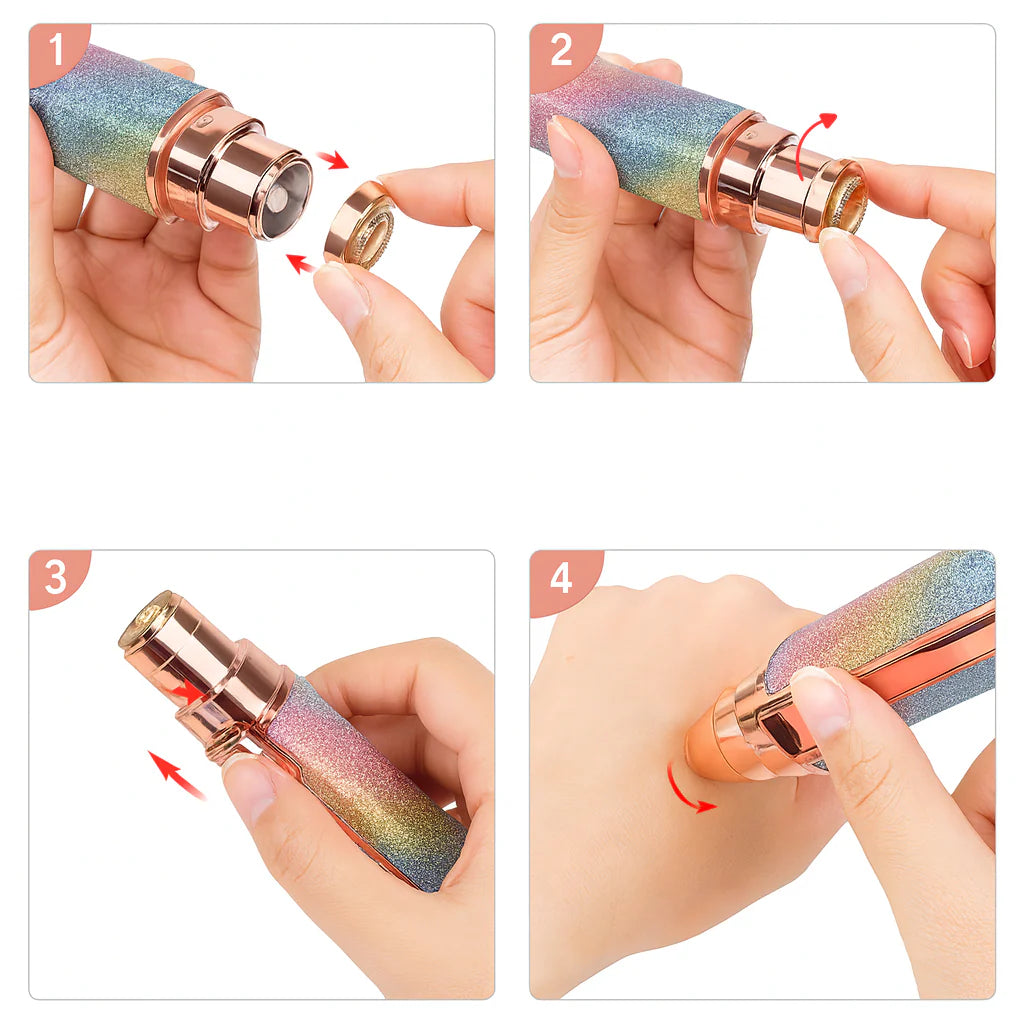 1

2

3

4