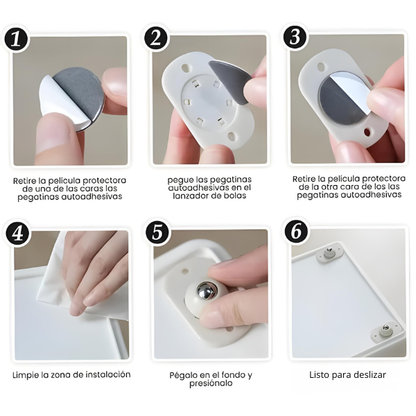 1

Retire la pelicula protectora de una de las caras las pegatinas autoadhesivas

2

pegue las pegatinas autoadhesivas en el lanzador de bolas

3

Retire la pelicula protectora de la otra cara de los las pegatinas autoadhesivas

4

Limpie la zona de instalación

5

Pégalo en el fondo y presiónalo

6

Listo para deslizar